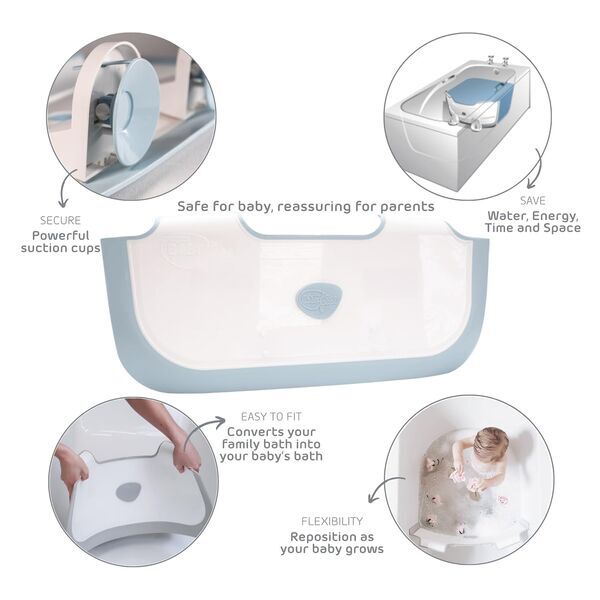 Safe for baby, reassuring for parents

SECURE
Powerful suction cups

SAVE
Water, Energy, Time and Space

EASY TO FIT
Converts your family bath into your baby's bath

FLEXIBILITY
Reposition as your baby grows