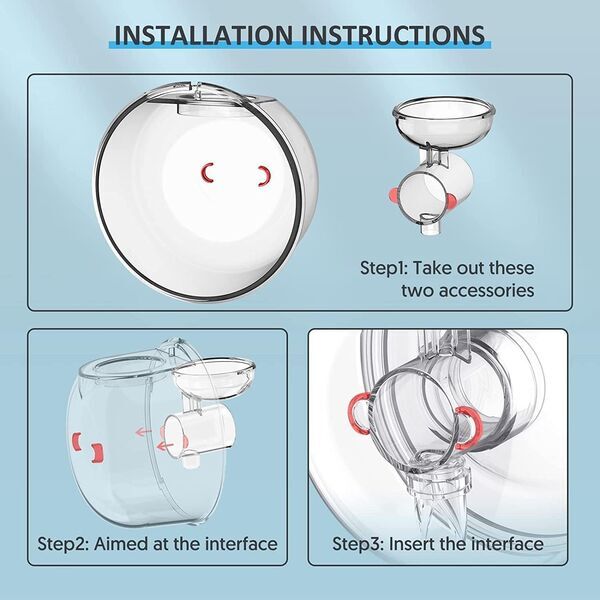 INSTALLATION INSTRUCTIONS

Step1: Take out these two accessories

Step2: Aimed at the interface

Step3: Insert the interface