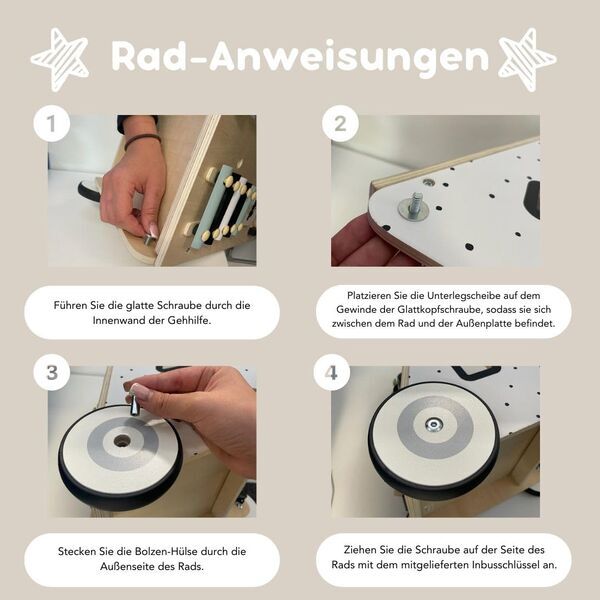 Rad-Anweisungen

1

Führen Sie die glatte Schraube durch die Innenwand der Gehhilfe.

2

Platzieren Sie die Unterlegscheibe auf dem Gewinde der Glattkopfschraube, sodass sie sich zwischen dem Rad und der Außenplatte befindet.

3

Stecken Sie die Bolzen-Hülse durch die Außenseite des Rads.

4

Ziehen Sie die Schraube auf der Seite des Rads mit dem mitgelieferten Inbusschlüssel an.