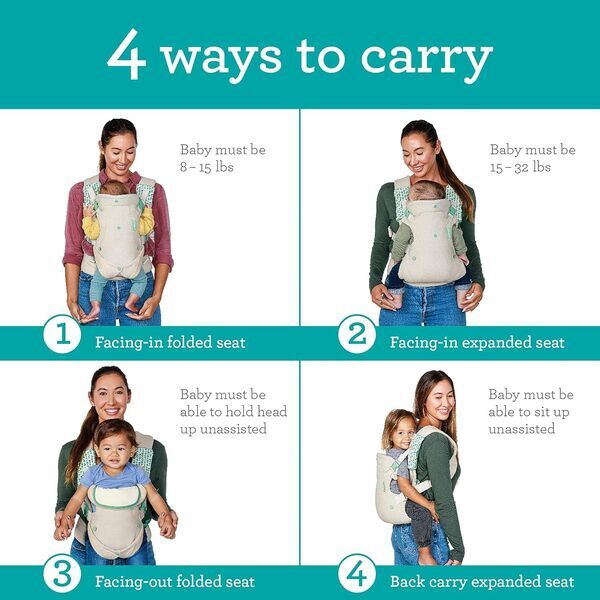 4 ways to carry

Baby must be 8 – 15 lbs

1 Facing-in folded seat

Baby must be 15 – 32 lbs

2 Facing-in expanded seat

Baby must be able to hold head up unassisted

3 Facing-out folded seat

Baby must be able to sit up unassisted

4 Back carry expanded seat