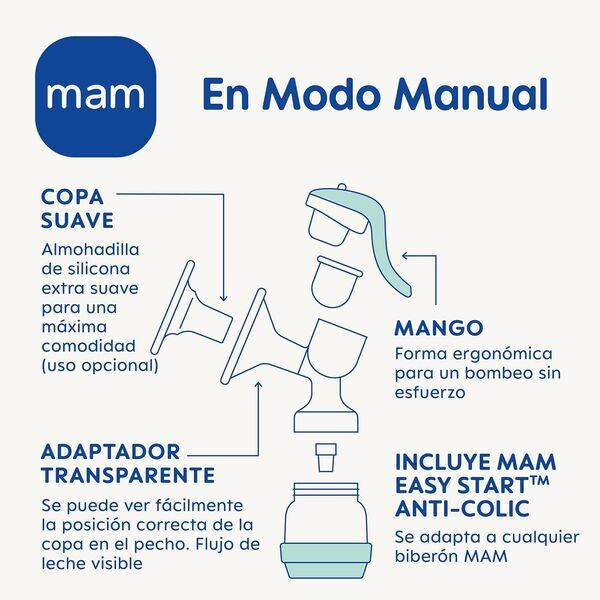 mam

En Modo Manual

COPA SUAVE

Almohadilla de silicona extra suave para una máxima comodidad (uso opcional)

MANGO

Forma ergonómica para un bombeo sin esfuerzo

ADAPTADOR TRANSPARENTE

Se puede ver fácilmente la posición correcta de la copa en el pecho. Flujo de leche visible

INCLUYE MAM EASY START™ ANTI-COLIC

Se adapta a cualquier biberón MAM