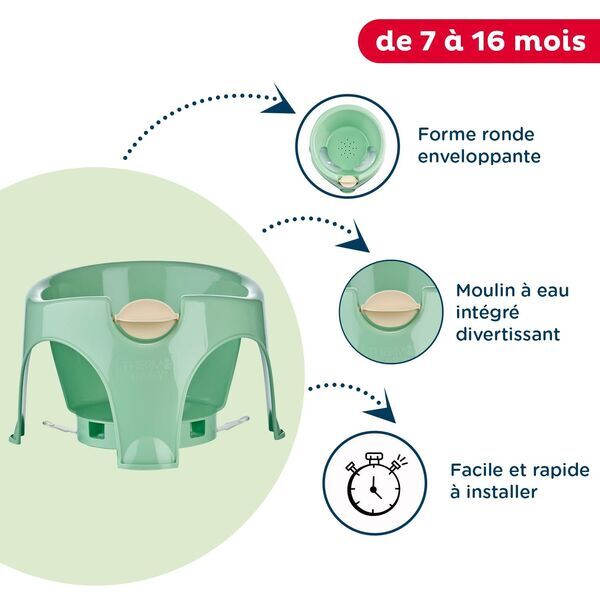 de 7 à 16 mois

Forme ronde enveloppante

Moulin à eau intégré divertissant

Facile et rapide à installer