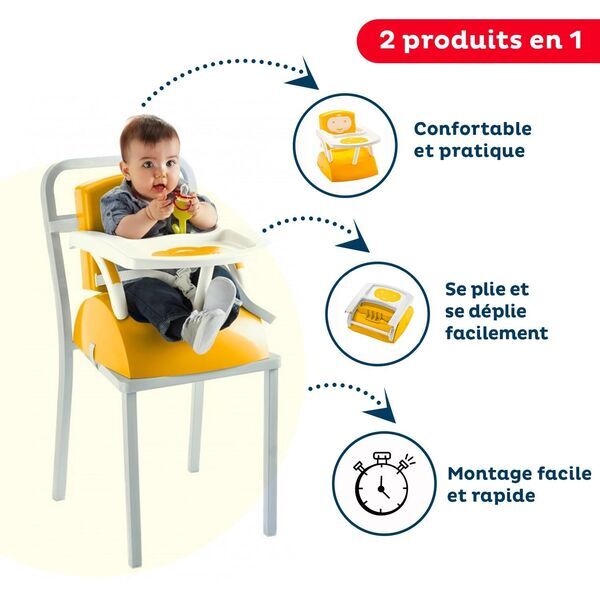 2 produits en 1

Confortable et pratique

Se plie et se déplie facilement

Montage facile et rapide